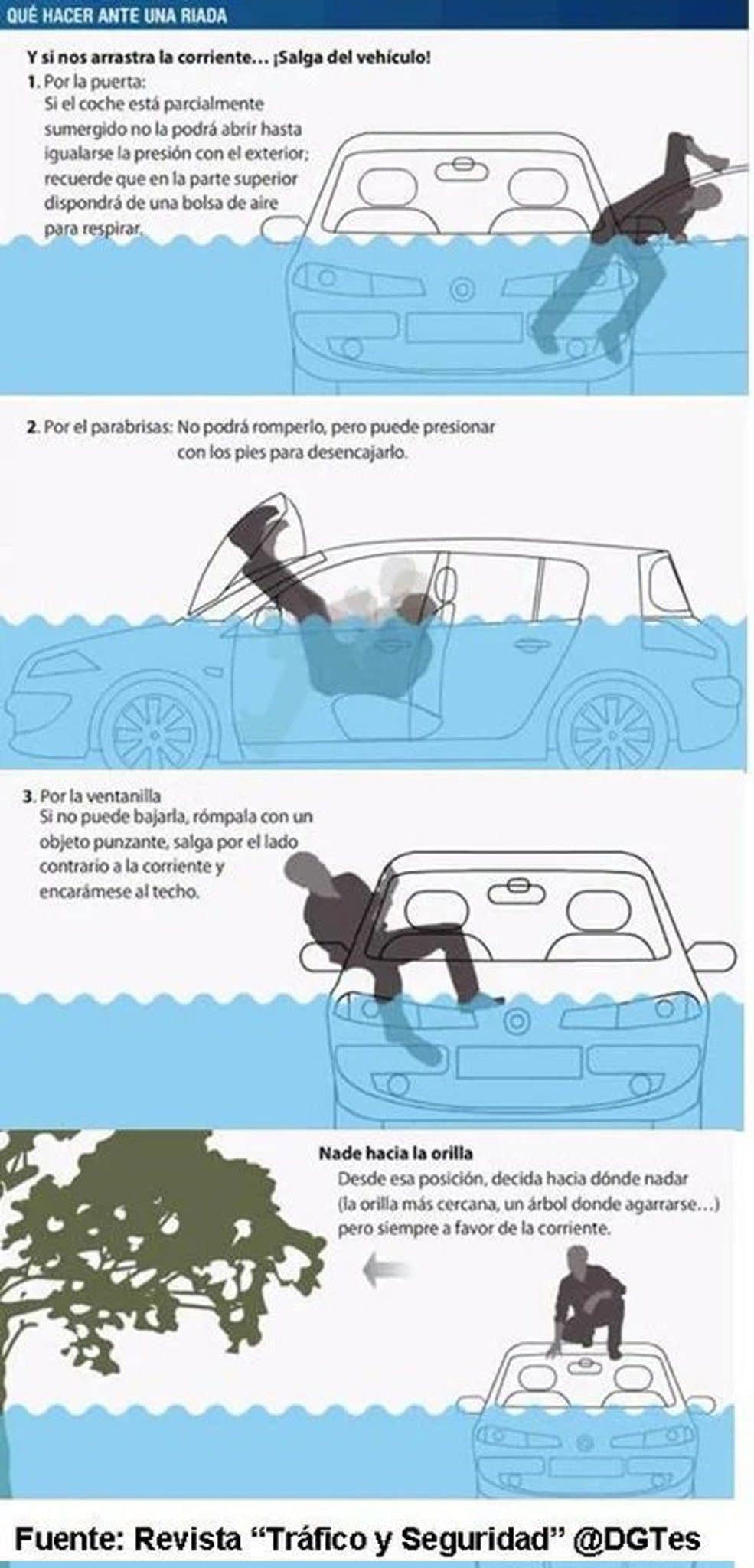 QUÉ HACER ANTE UNA RIADA

Y si nos arrastra la corriente… ¡Salga del vehículo!

1. Por la puerta:
Si el coche está parcialmente sumergido no la podrá abrir hasta igualarse la presión con el exterior; recuerde que en la parte superior dispondrá de una bolsa de aire para respirar.

2. Por el parabrisas: No podrá romperlo, pero puede presionar con los pies para desencajarlo.

3. Por la ventanilla
Si no puede bajarla, rómpala con un objeto punzante, salga por el lado contrario a la corriente y encarámese al techo.

Nade hacia la orilla
Desde esa posición, decida hacia dónde nadar (la orilla más cercana, un árbol donde agarrarse…) pero siempre a favor de la corriente.

Fuente: Revista “Tráfico y Seguridad” @DGTes