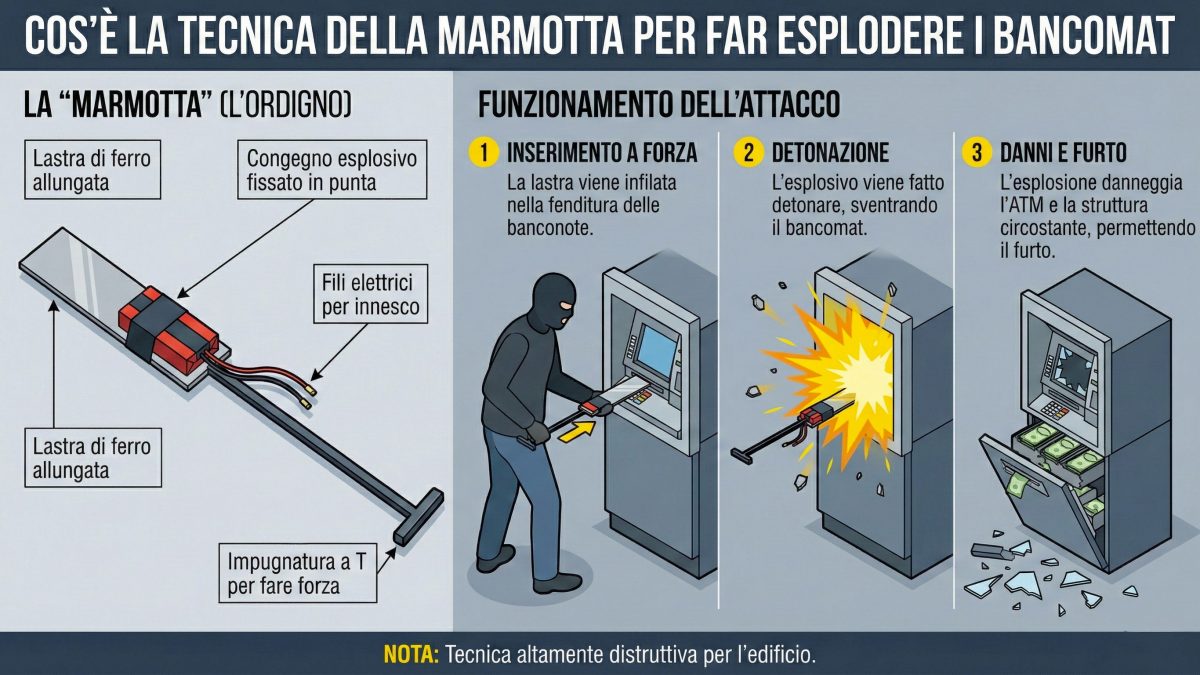 COS'È LA TECNICA DELLA MARMOTTA PER FAR ESPLODERE I BANCOMAT

LA "MARMOTTA" (L'ORDIGNO)

Lastra di ferro allungata

Congegno esplosivo fissato in punta

Fili elettrici per innesco

Lastra di ferro allungata

Impugnatura a T per fare forza

FUNZIONAMENTO DELL'ATTACCO

1 INSERIMENTO A FORZA
La lastra viene infilata nella fenditura delle banconote.

2 DETONAZIONE
L'esplosivo viene fatto detonare, sventrando il bancomat.

3 DANNI E FURTO
L'esplosione danneggia l'ATM e la struttura circostante, permettendo il furto.

NOTA: Tecnica altamente distruttiva per l'edificio.