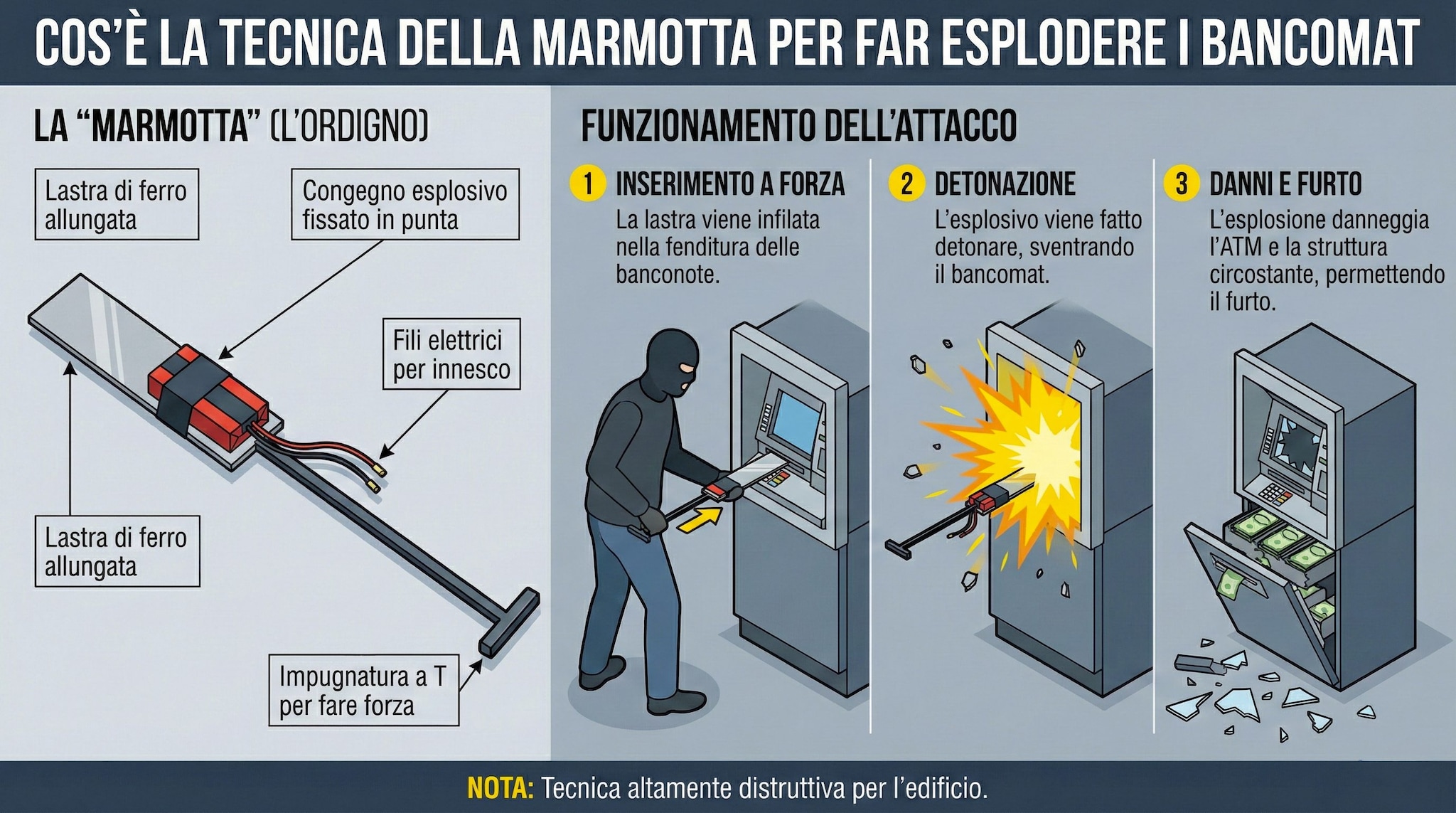 COS'È LA TECNICA DELLA MARMOTTA PER FAR ESPLODERE I BANCOMAT

LA "MARMOTTA" (L'ORDIGNO)

Lastra di ferro allungata

Congegno esplosivo fissato in punta

Fili elettrici per innesco

Lastra di ferro allungata

Impugnatura a T per fare forza

FUNZIONAMENTO DELL'ATTACCO

1 INSERIMENTO A FORZA
La lastra viene infilata nella fenditura delle banconote.

2 DETONAZIONE
L'esplosivo viene fatto detonare, sventrando il bancomat.

3 DANNI E FURTO
L'esplosione danneggia l'ATM e la struttura circostante, permettendo il furto.

NOTA: Tecnica altamente distruttiva per l'edificio.