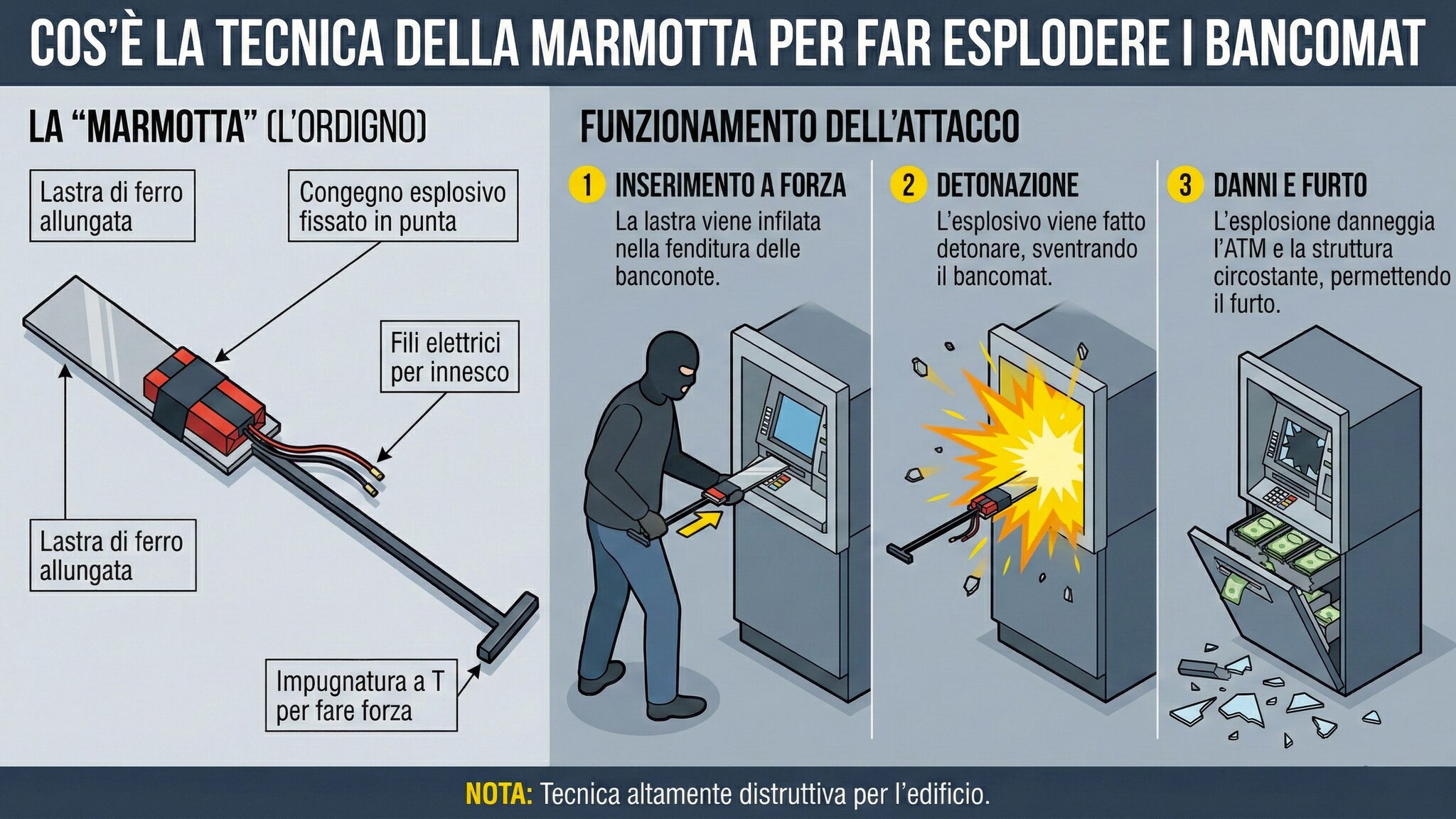 COS'È LA TECNICA DELLA MARMOTTA PER FAR ESPLODERE I BANCOMAT

LA "MARMOTTA" (L'ORDIGNO)

Lastra di ferro allungata

Congegno esplosivo fissato in punta

Fili elettrici per innesco

Lastra di ferro allungata

Impugnatura a T per fare forza

FUNZIONAMENTO DELL'ATTACCO

1 INSERIMENTO A FORZA
La lastra viene infilata nella fenditura delle banconote.

2 DETONAZIONE
L'esplosivo viene fatto detonare, sventrando il bancomat.

3 DANNI E FURTO
L'esplosione danneggia l'ATM e la struttura circostante, permettendo il furto.

NOTA: Tecnica altamente distruttiva per l'edificio.