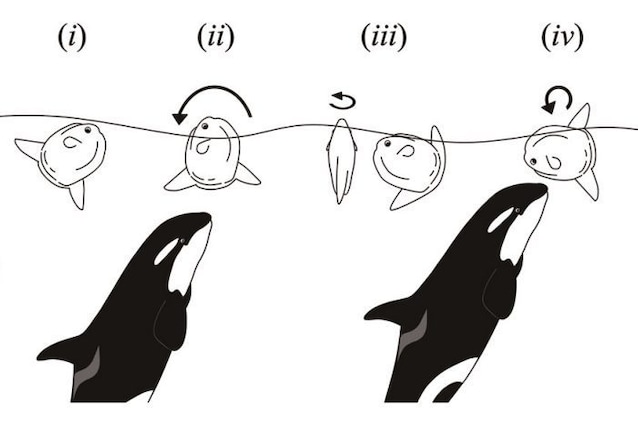 (i) (ii) (iii) (iv)