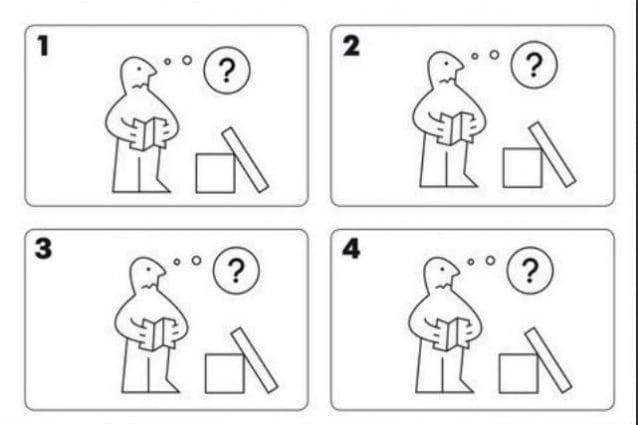 1

?

2

?

3

?

4

?